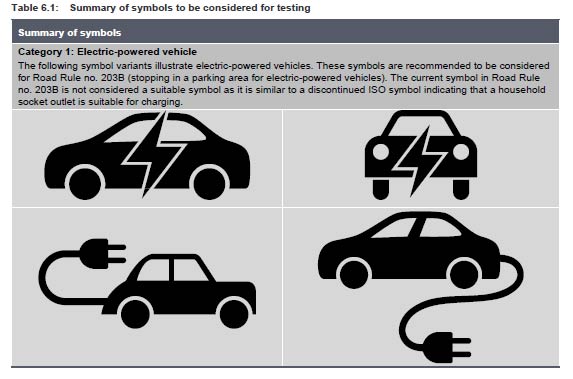 Table 6.1: Summary of symbols to be considered for testing

Summary of symbols

Category 1: Electric-powered vehicle

The following symbol variants illustrate electric-powered vehicles. These symbols are recommended to be considered for Road Rule no. 203B (stopping in a parking area for electric-powered vehicles). The current symbol in Road Rule no. 203B is not considered a suitable symbol as it is similar to a discontinued ISO symbol indicating that a household socket outlet is suitable for charging.